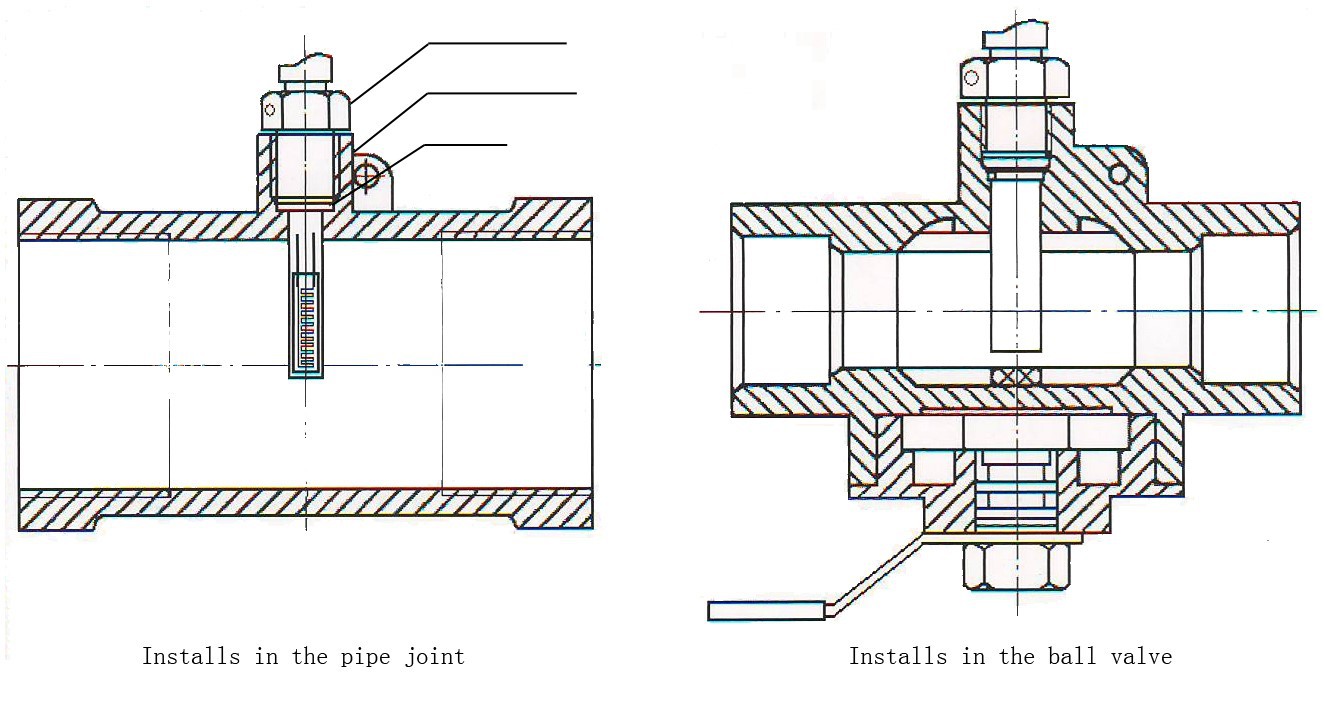 Installs in the pipe joint

Installs in the ball valve